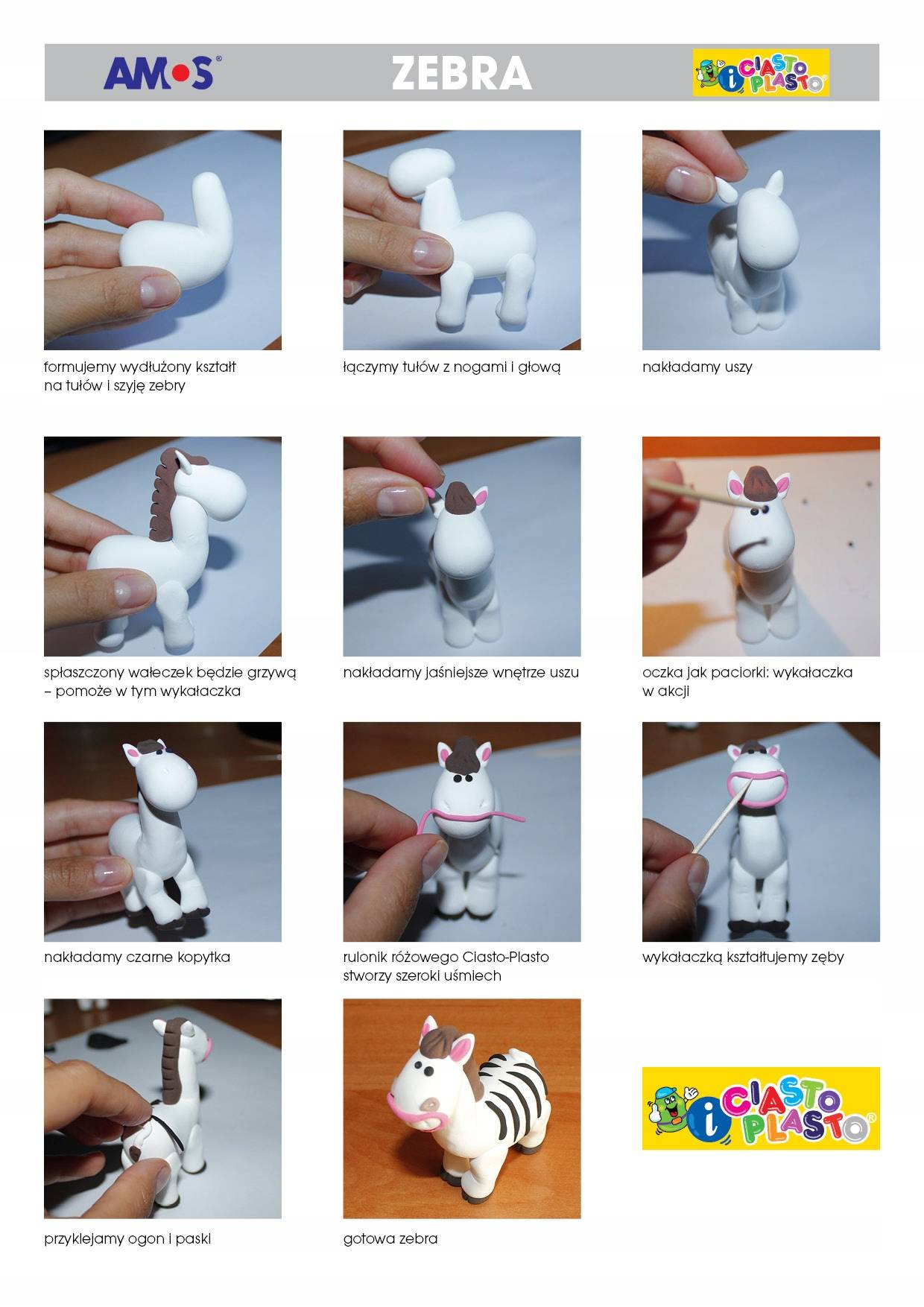 AMOS®

ZEBRA

i CIASTO PLASTO®

formujemy wydłużony kształt na tułów i szyję zebry

łączymy tułów z nogami i głową

nakładamy uszy

spłaszczony wałeczek będzie grzywą – pomoże w tym wykałaczka

nakładamy jaśniejsze wnętrze uszu

oczka jak paciorki: wykałaczka w akcji

nakładamy czarne kopytka

rulonik różowego Ciasto-Plasto stworzy szeroki uśmiech

wykałaczką kształtujemy zęby

przyklejamy ogon i paski

gotowa zebra

i CIASTO PLASTO®